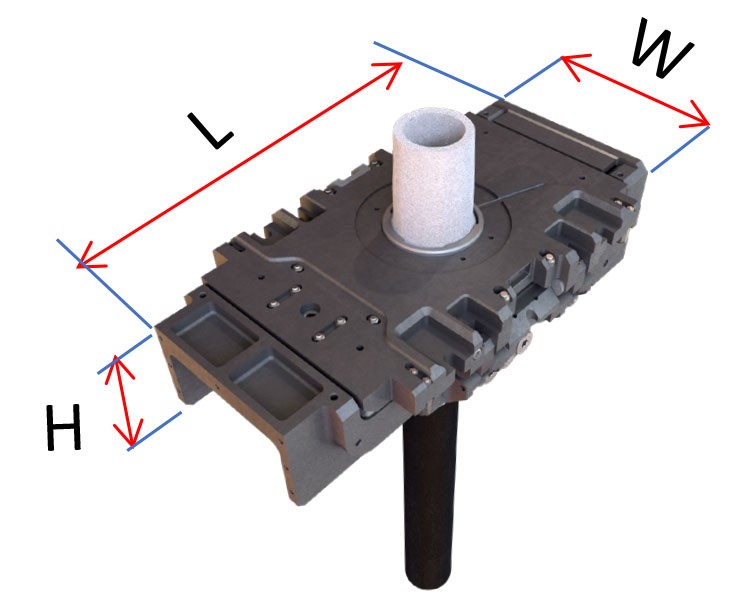 L
W
H